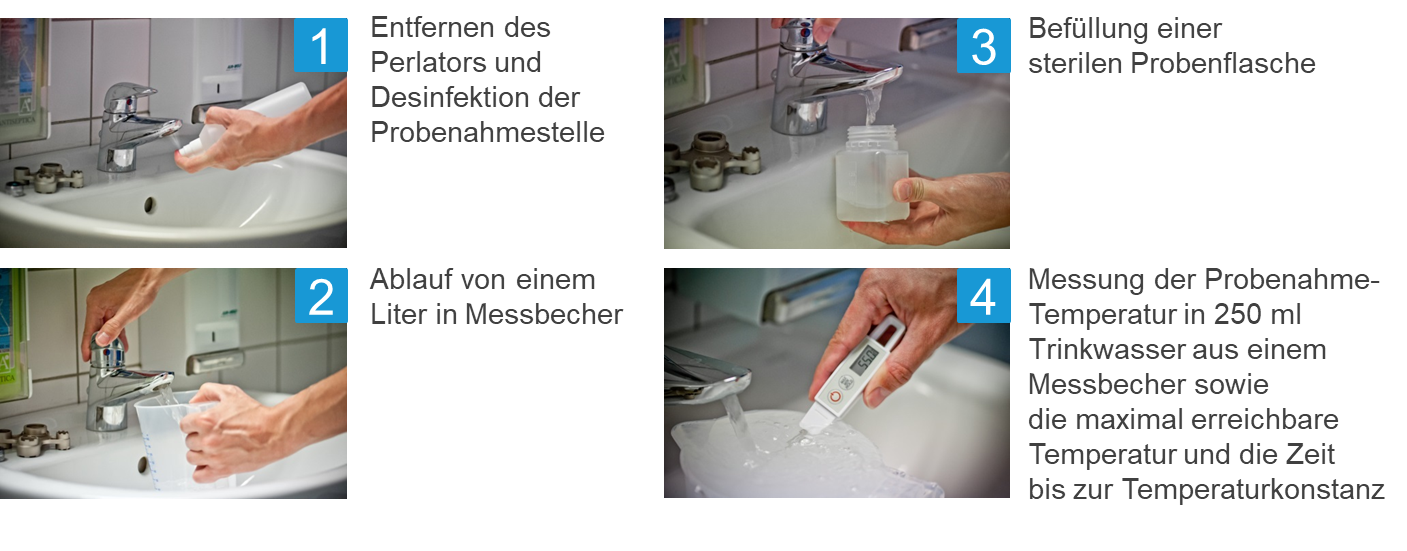 1

Entfernen des Perlators und Desinfektion der Probenahmestelle

2

Ablauf von einem Liter in Messbecher

3

Befüllung einer sterilen Probenflasche

4

Messung der Probenahme-Temperatur in 250 ml Trinkwasser aus einem Messbecher sowie die maximal erreichbare Temperatur und die Zeit bis zur Temperaturkonstanz